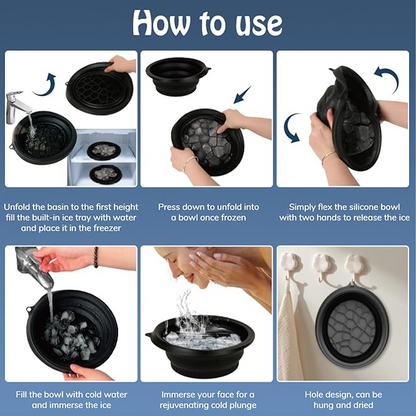 How to use

Unfold the basin to the first height fill the built-in ice tray with water and place it in the freezer

Press down to unfold into a bowl once frozen

Simply flex the silicone bowl with two hands to release the ice

Fill the bowl with cold water and immerse the ice

Immerse your face for a rejuvenating cold plunge

Hole design, can be hung and dried